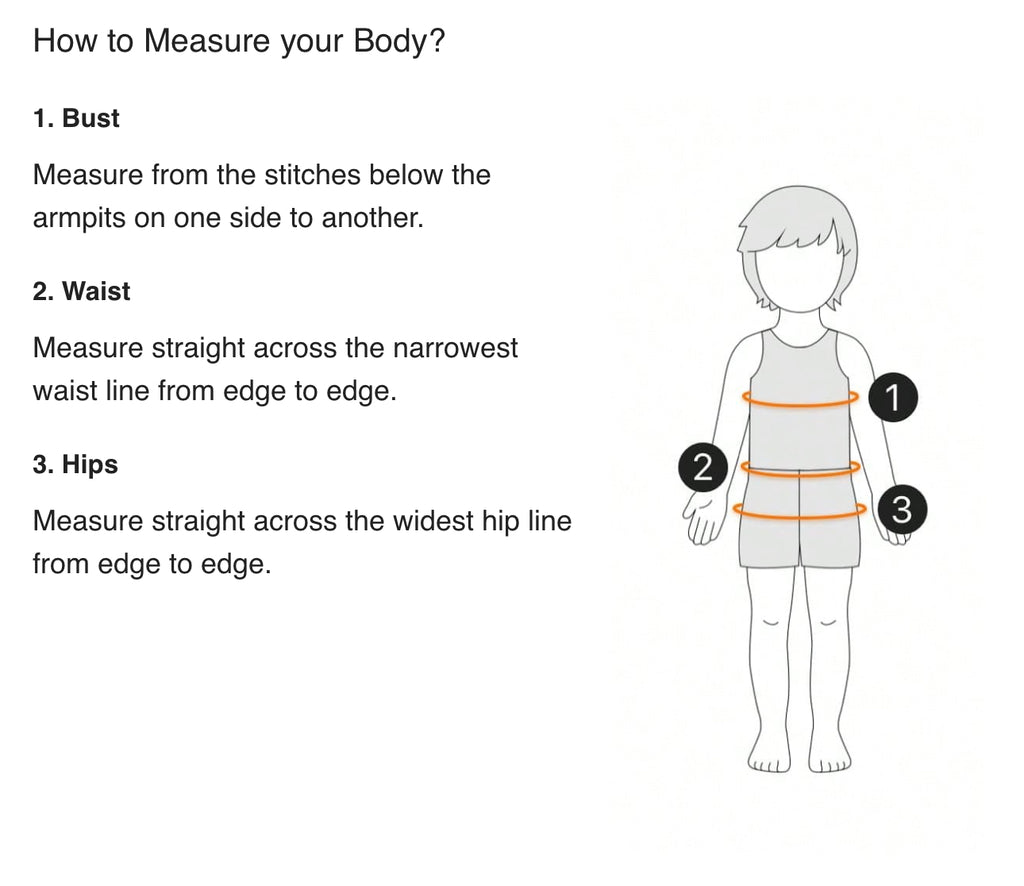 How to Measure your Body?

1. Bust

Measure from the stitches below the armpits on one side to another.

2. Waist

Measure straight across the narrowest waist line from edge to edge.

3. Hips

Measure straight across the widest hip line from edge to edge.

1

2

3